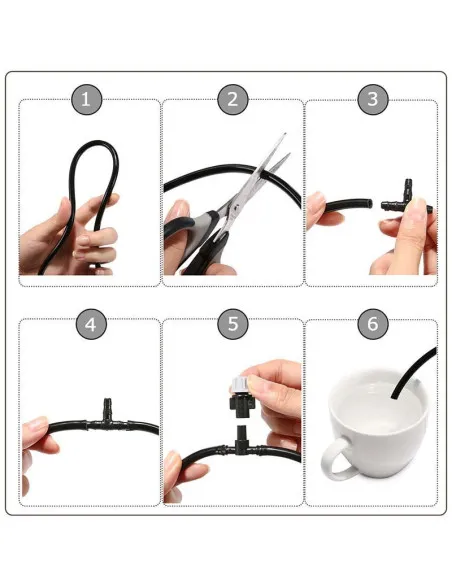 1

2

3

4

5

6