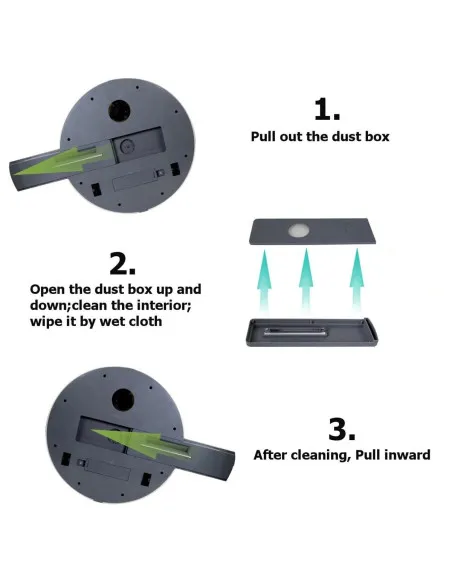 1.

Pull out the dust box

2.

Open the dust box up and down;clean the interior; wipe it by wet cloth

3.

After cleaning, Pull inward