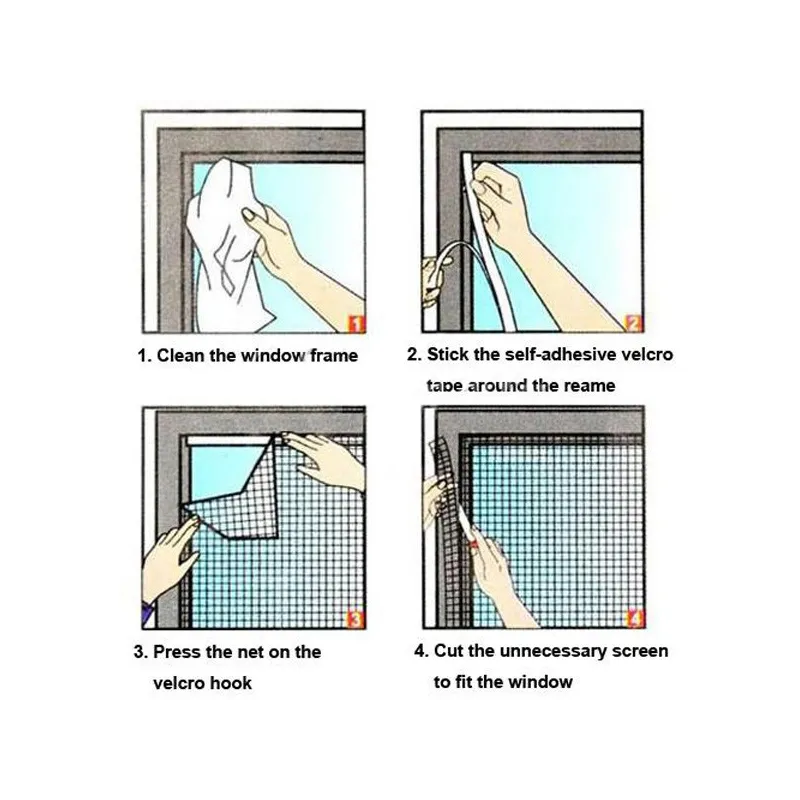 1

1. Clean the window frame

2

2. Stick the self-adhesive velcro tape around the reame

3

3. Press the net on the velcro hook

4

4. Cut the unnecessary screen to fit the window