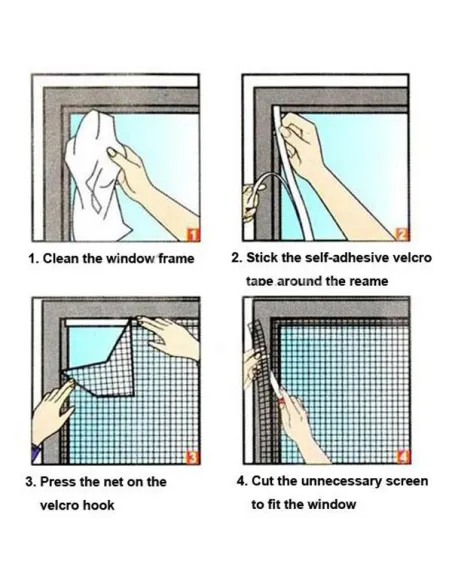 1

1. Clean the window frame

2

2. Stick the self-adhesive velcro tape around the reame

3

3. Press the net on the velcro hook

4

4. Cut the unnecessary screen to fit the window