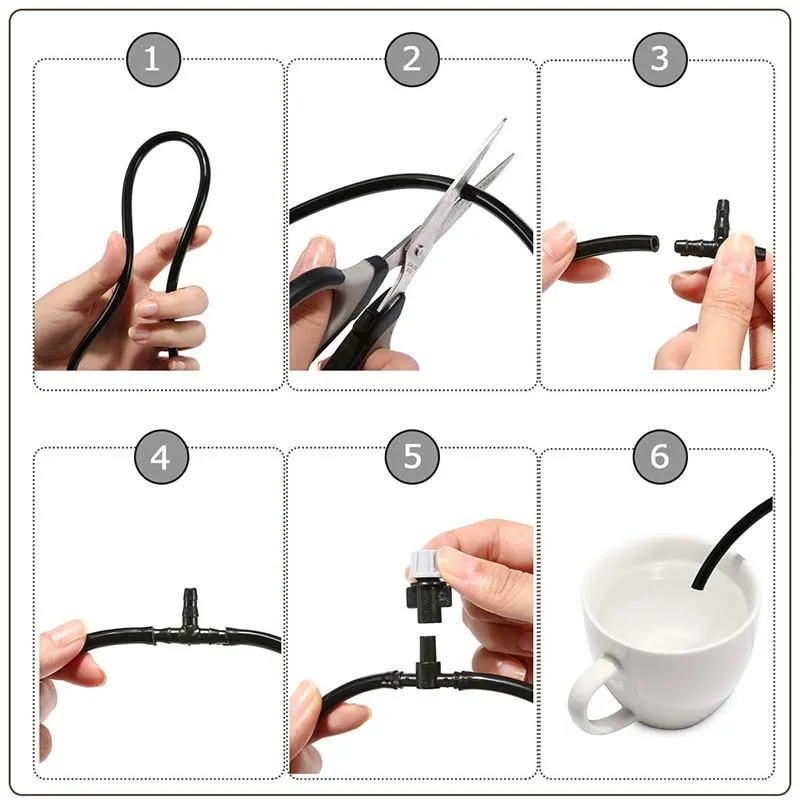 1

2

3

4

5

6