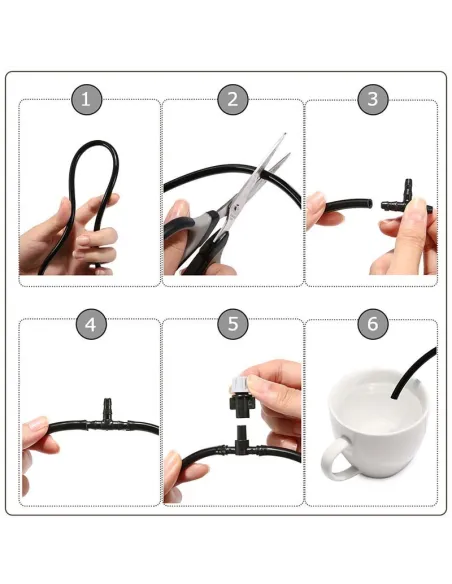 1

2

3

4

5

6