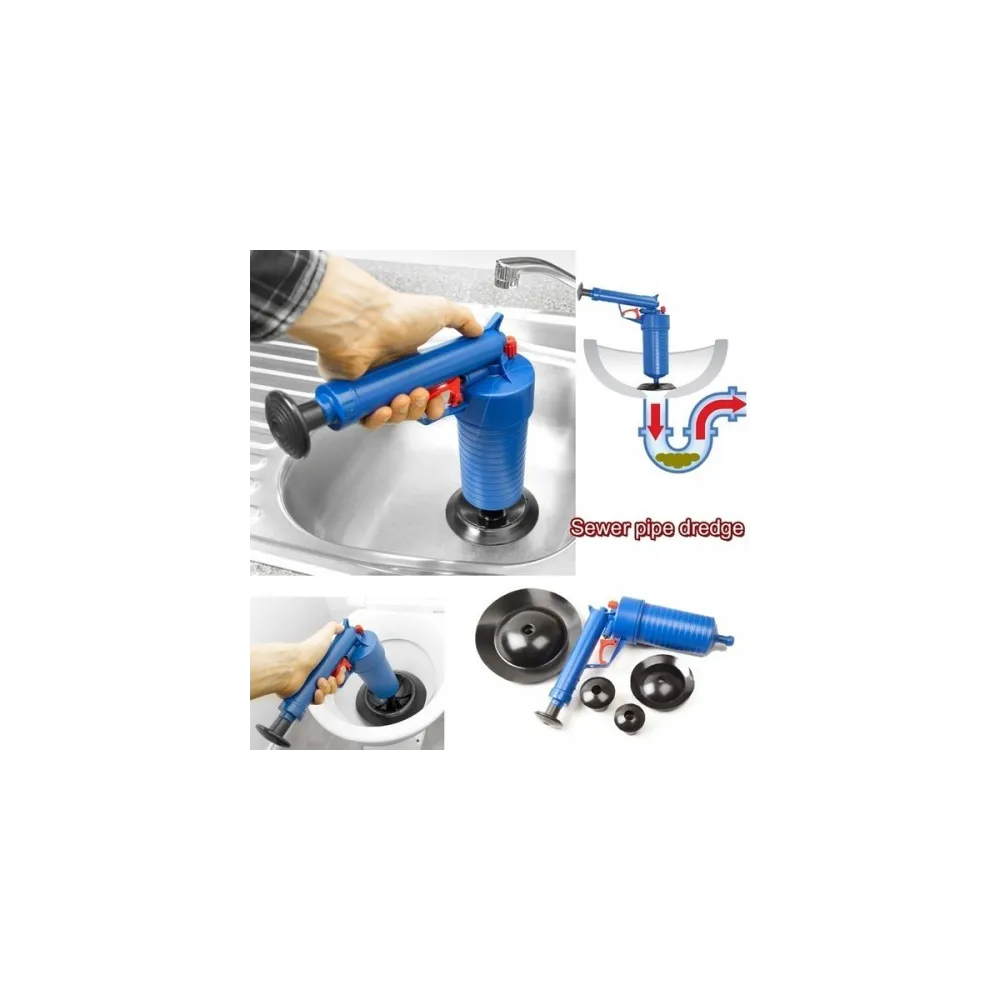 Sewer pipe dredge