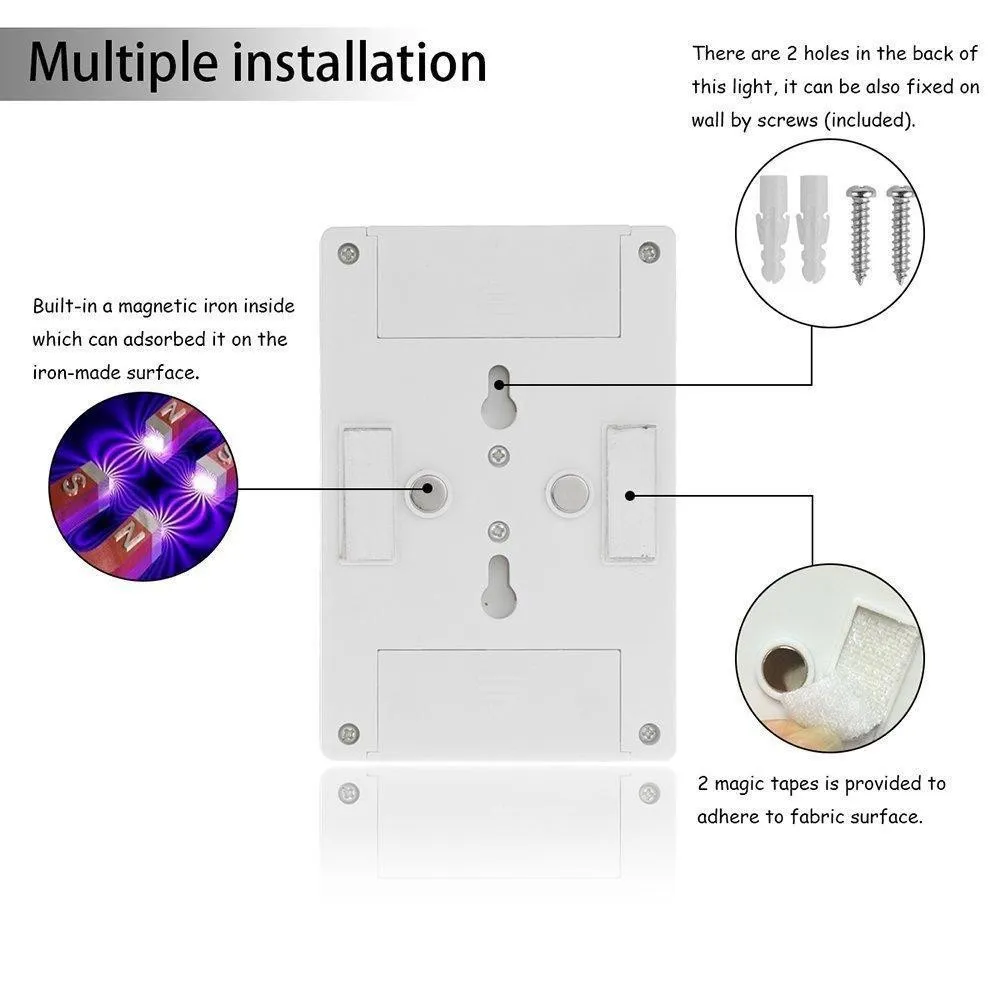 Multiple installation

There are 2 holes in the back of this light, it can be also fixed on wall by screws (included).

Built-in a magnetic iron inside which can adsorbed it on the iron-made surface.

S N
S N

2 magic tapes is provided to adhere to fabric surface.