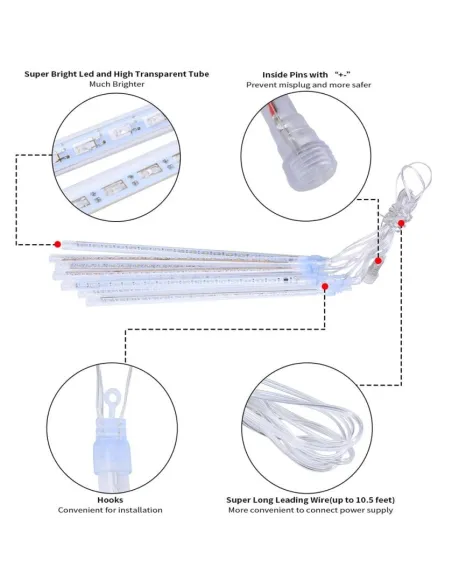 Super Bright Led and High Transparent Tube
Much Brighter

Inside Pins with "+-"
Prevent misplug and more safer

Hooks
Convenient for installation

Super Long Leading Wire(up to 10.5 feet)
More convenient to connect power supply