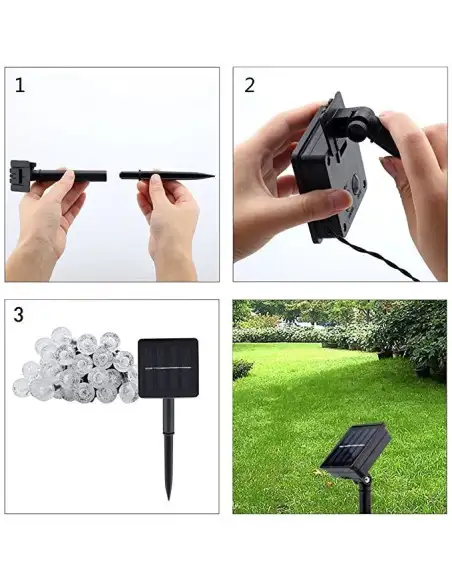 1

2

3