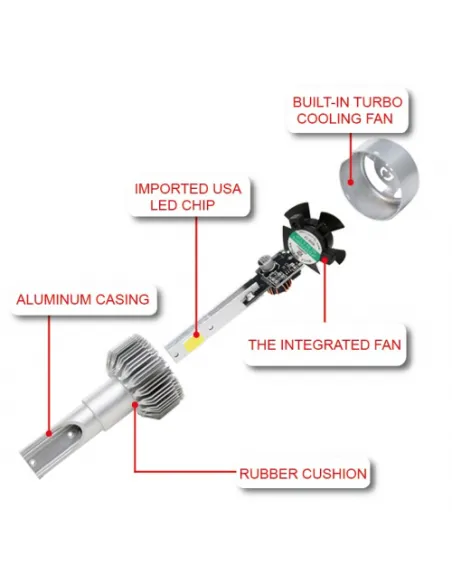 BUILT-IN TURBO COOLING FAN

IMPORTED USA LED CHIP

ALUMINUM CASING

THE INTEGRATED FAN

RUBBER CUSHION