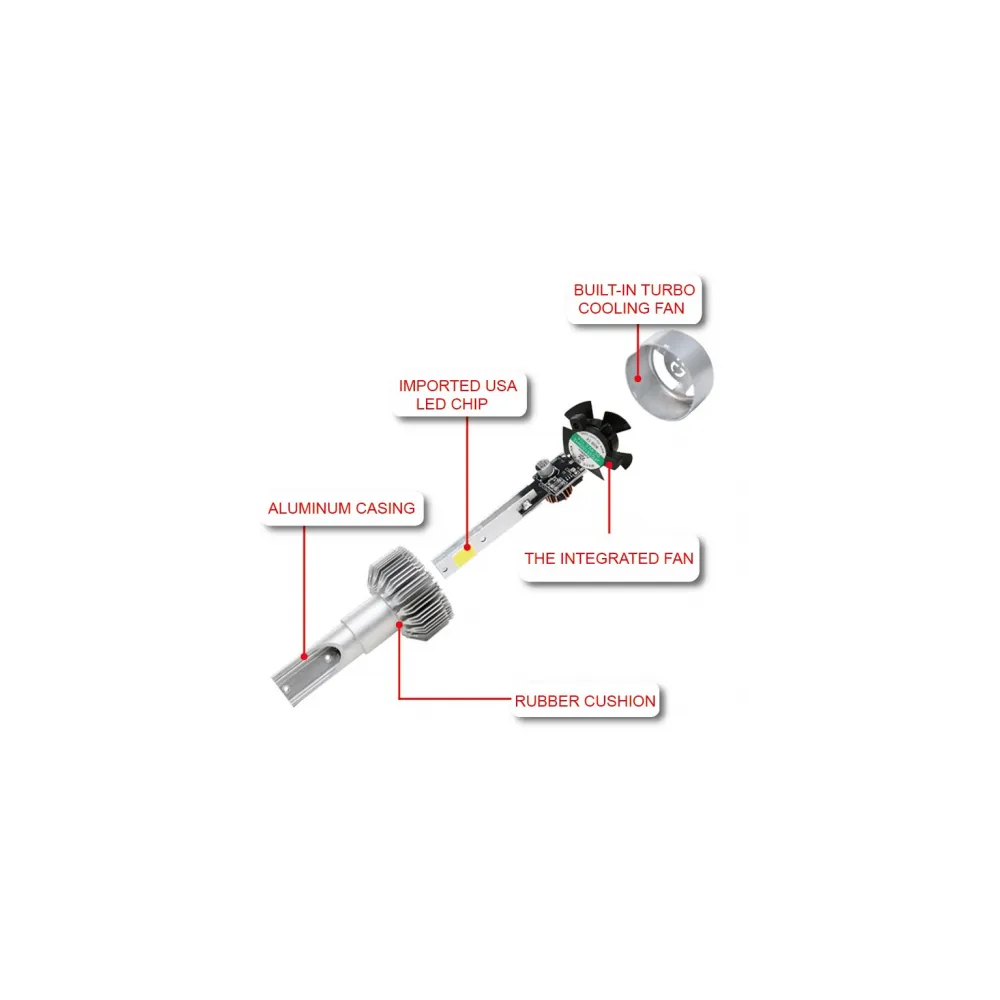 BUILT-IN TURBO COOLING FAN

IMPORTED USA LED CHIP

ALUMINUM CASING

THE INTEGRATED FAN

RUBBER CUSHION