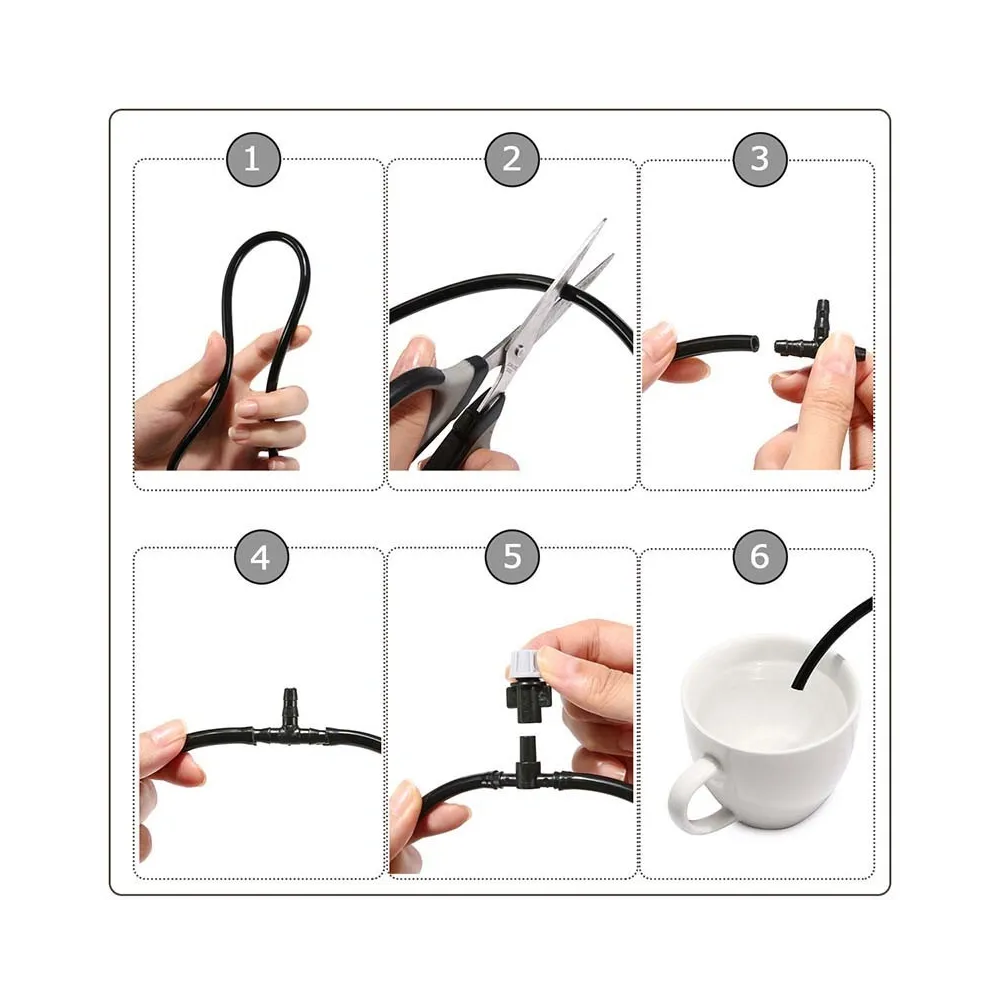 1

2

3

4

5

6