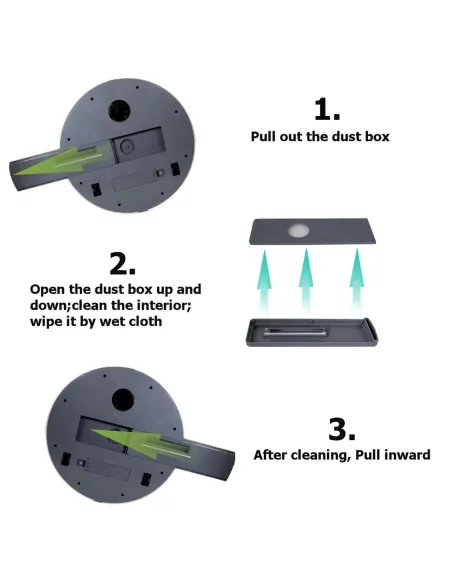 1.
Pull out the dust box

2.
Open the dust box up and down;clean the interior; wipe it by wet cloth

3.
After cleaning, Pull inward