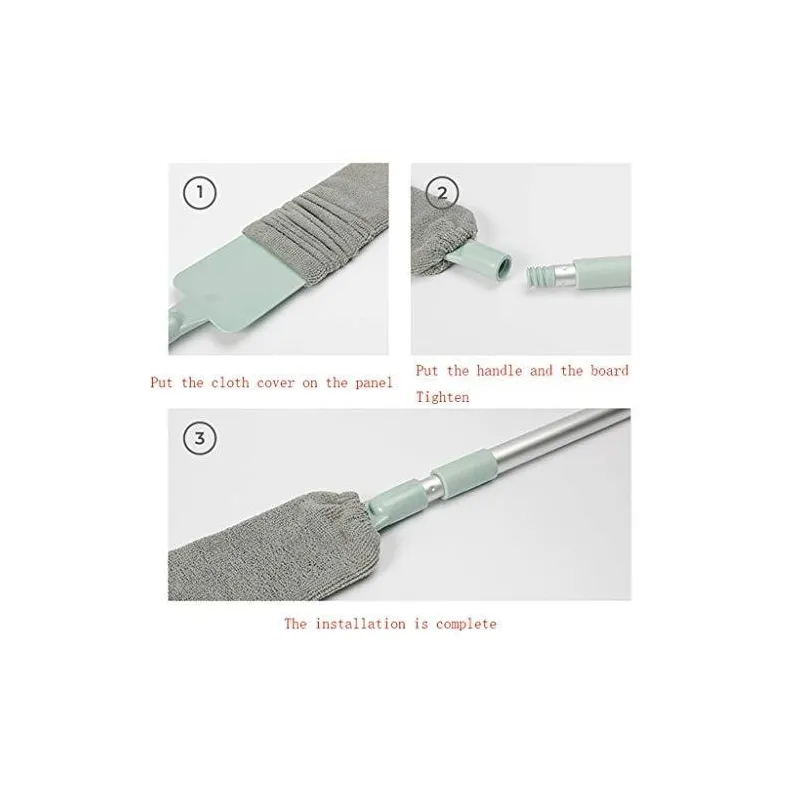 1

Put the cloth cover on the panel

2

Put the handle and the board Tighten

3

The installation is complete