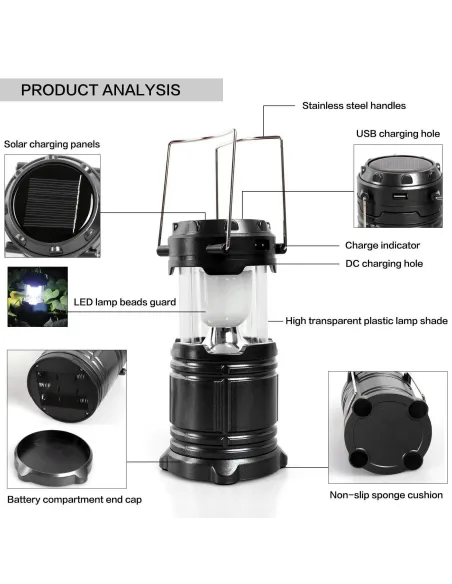 PRODUCT ANALYSIS

Stainless steel handles

Solar charging panels

USB charging hole

Charge indicator

DC charging hole

LED lamp beads guard

High transparent plastic lamp shade

Battery compartment end cap

Non-slip sponge cushion