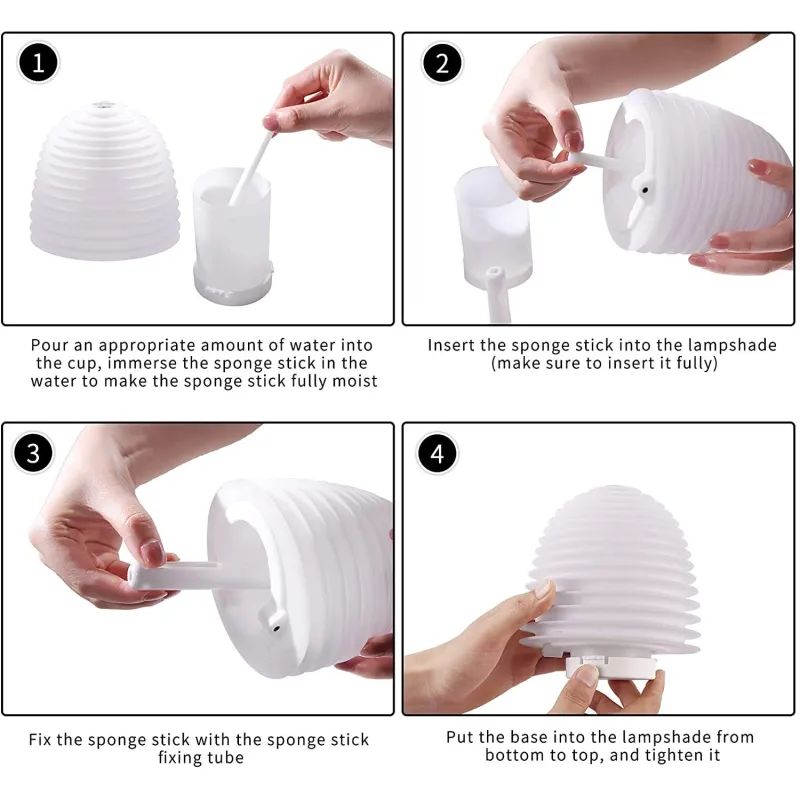 1

Pour an appropriate amount of water into the cup, immerse the sponge stick in the water to make the sponge stick fully moist

2

Insert the sponge stick into the lampshade (make sure to insert it fully)

3

Fix the sponge stick with the sponge stick fixing tube

4

Put the base into the lampshade from bottom to top, and tighten it