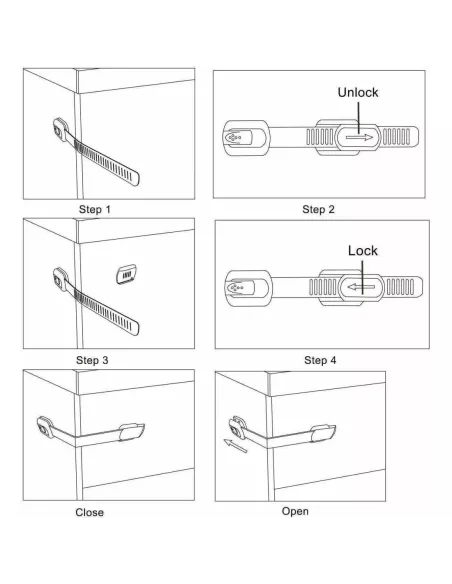 Step 1

Unlock

Step 2

Step 3

Lock

Step 4

Close

Open