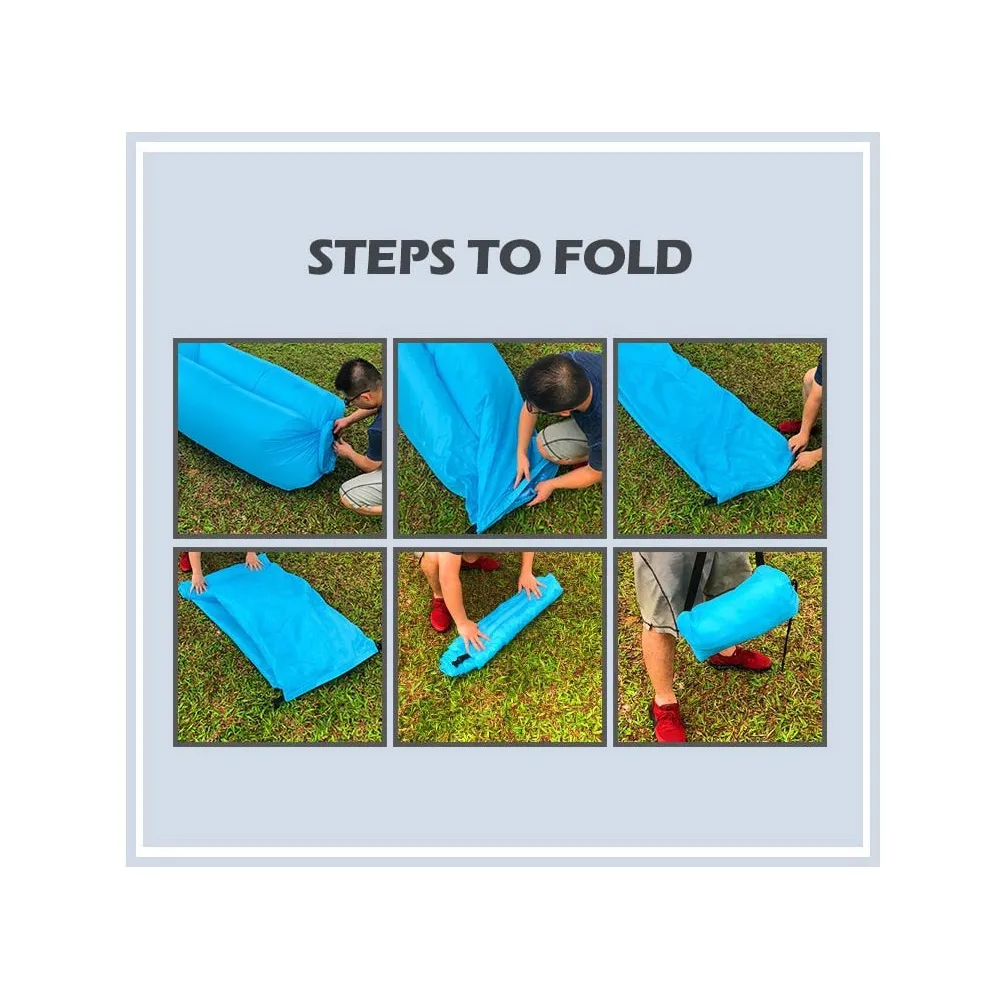 STEPS TO FOLD