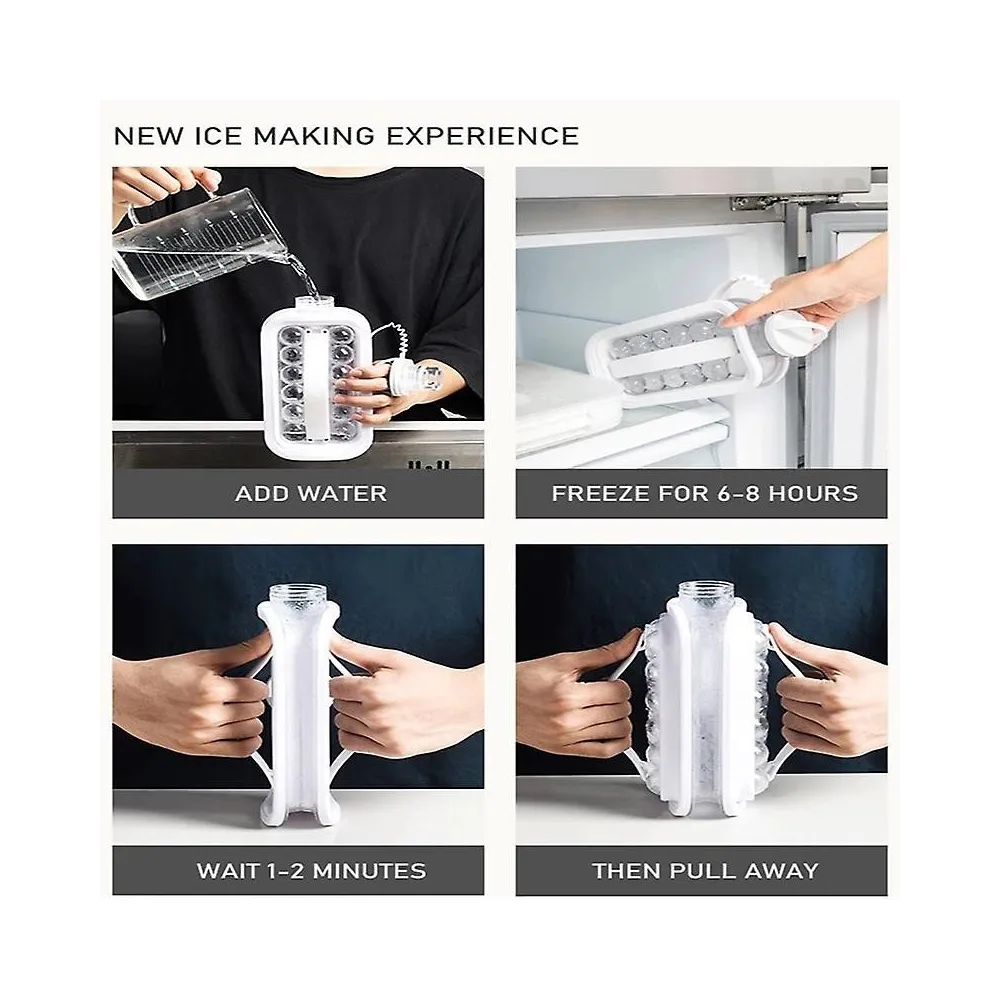 NEW ICE MAKING EXPERIENCE

ADD WATER

FREEZE FOR 6-8 HOURS

WAIT 1-2 MINUTES

THEN PULL AWAY