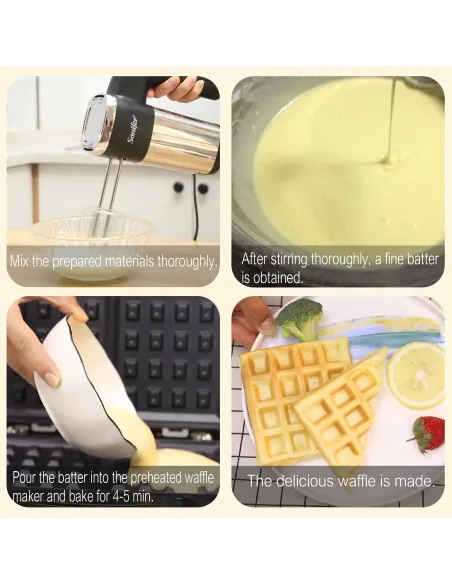 Sonifer

Mix the prepared materials thoroughly.

After stirring thoroughly, a fine batter is obtained.

Pour the batter into the preheated waffle maker and bake for 4-5 min.

The delicious waffle is made.