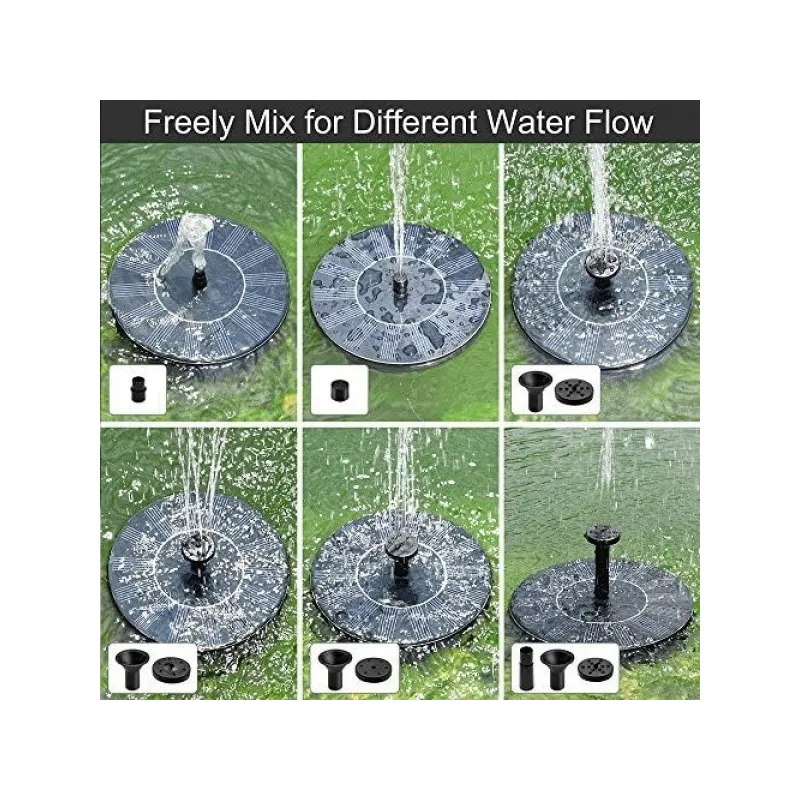 Freely Mix for Different Water Flow