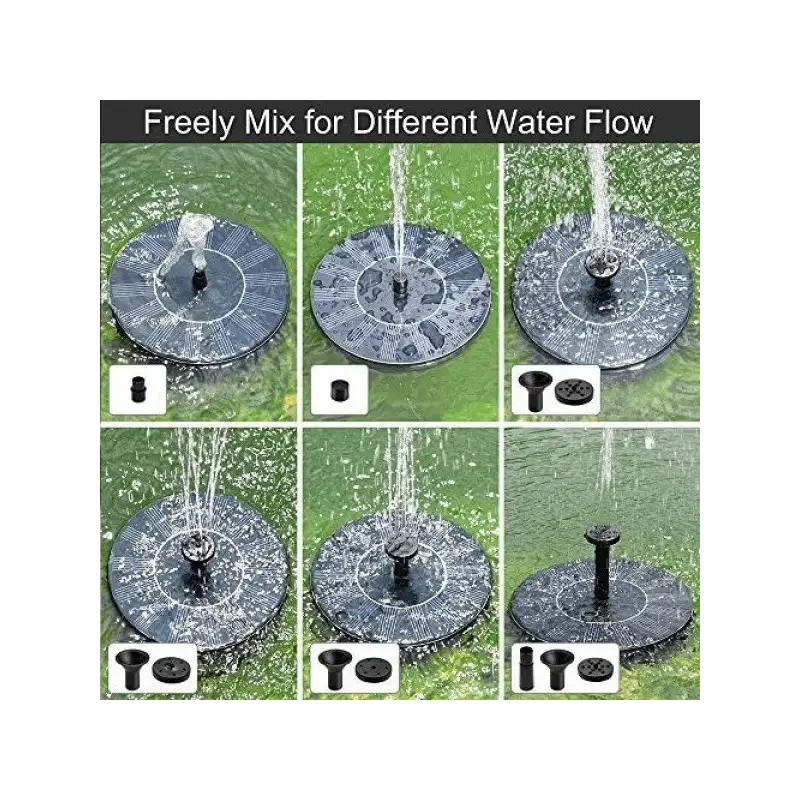 Freely Mix for Different Water Flow