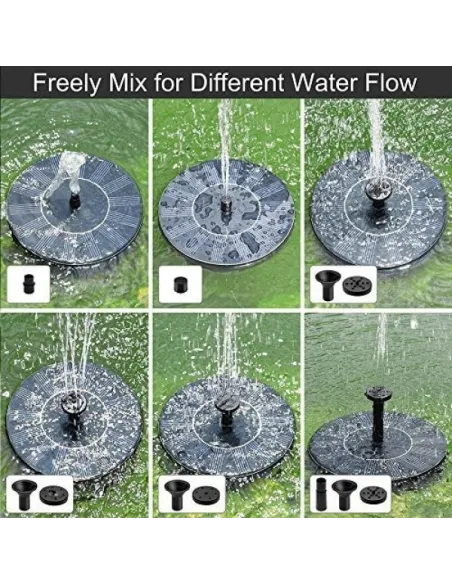 Freely Mix for Different Water Flow