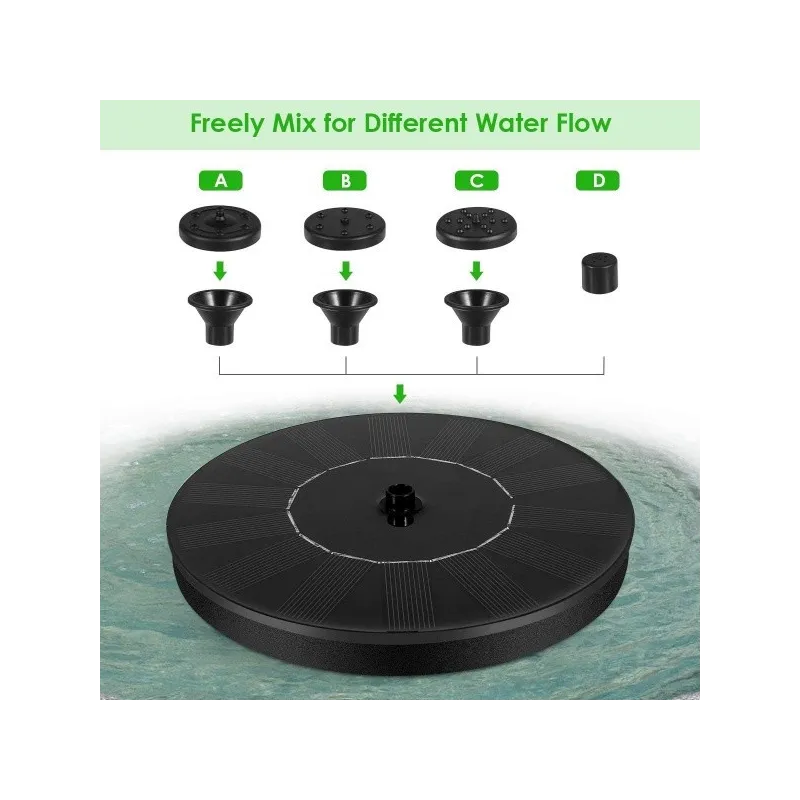 Freely Mix for Different Water Flow

A

B

C

D