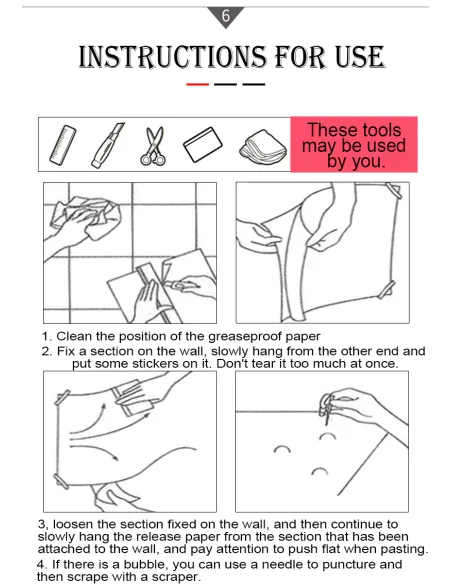 6

INSTRUCTIONS FOR USE

These tools may be used by you.

1. Clean the position of the greaseproof paper
2. Fix a section on the wall, slowly hang from the other end and put some stickers on it. Don't tear it too much at once.

3, loosen the section fixed on the wall, and then continue to slowly hang the release paper from the section that has been attached to the wall, and pay attention to push flat when pasting.
4. If there is a bubble, you can use a needle to puncture and then scrape with a scraper.