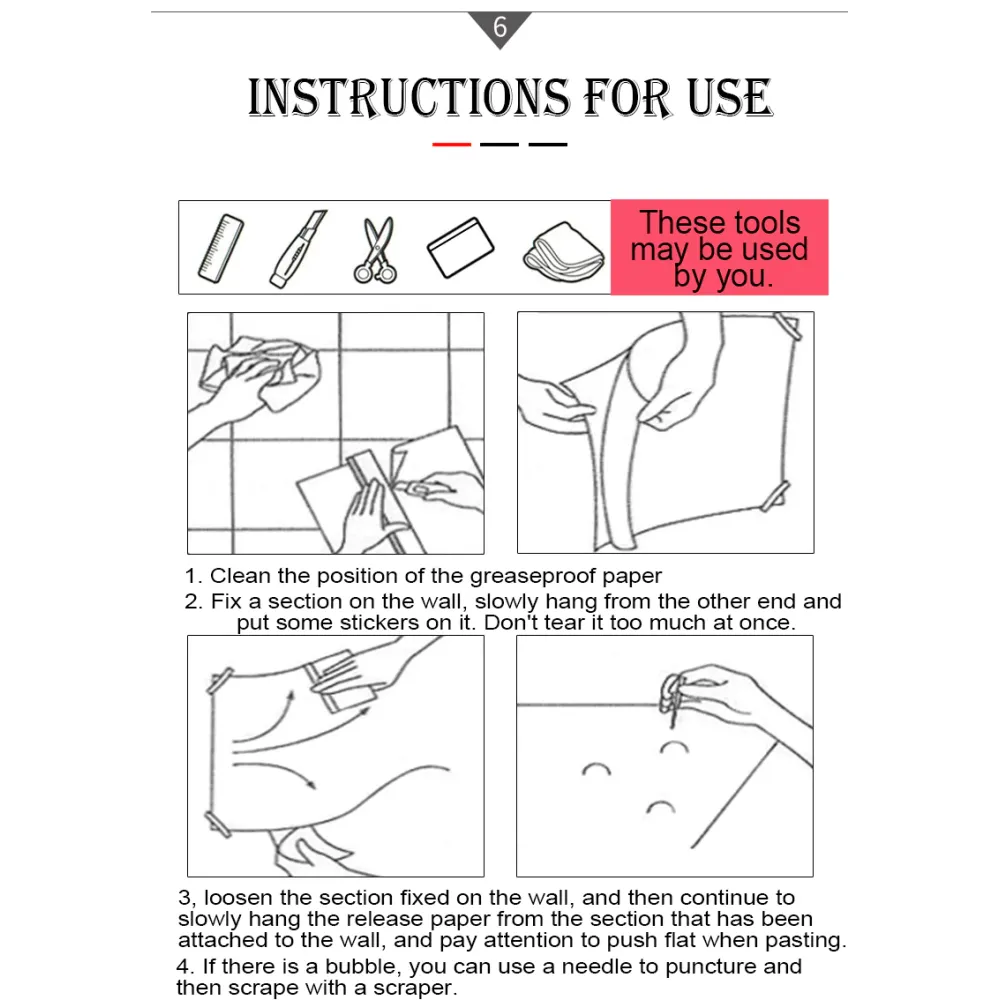 6

INSTRUCTIONS FOR USE

These tools may be used by you.

1. Clean the position of the greaseproof paper
2. Fix a section on the wall, slowly hang from the other end and put some stickers on it. Don't tear it too much at once.

3, loosen the section fixed on the wall, and then continue to slowly hang the release paper from the section that has been attached to the wall, and pay attention to push flat when pasting.
4. If there is a bubble, you can use a needle to puncture and then scrape with a scraper.