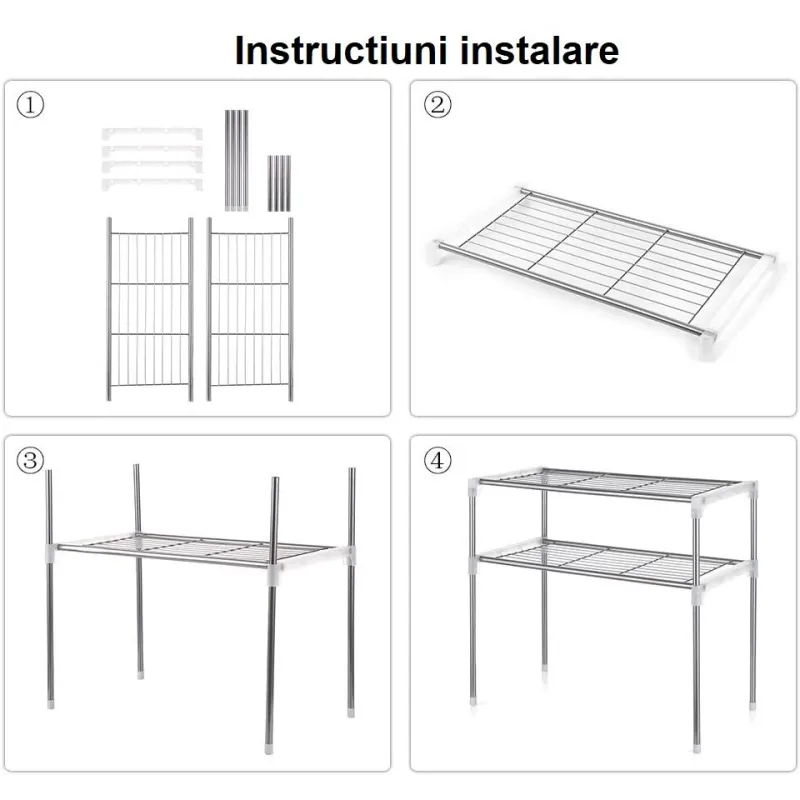 Instructiuni instalare

①

②

③

④