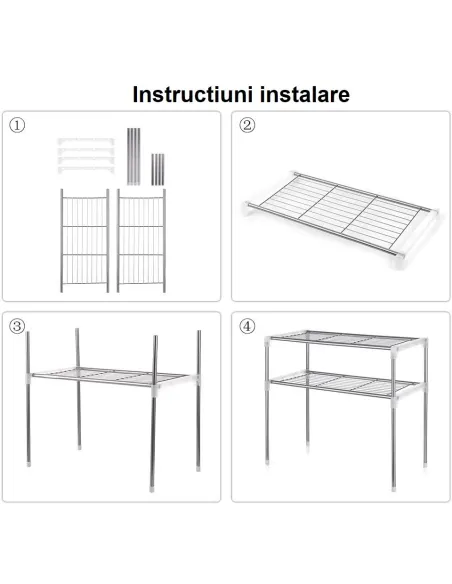 Instructiuni instalare

①

②

③

④