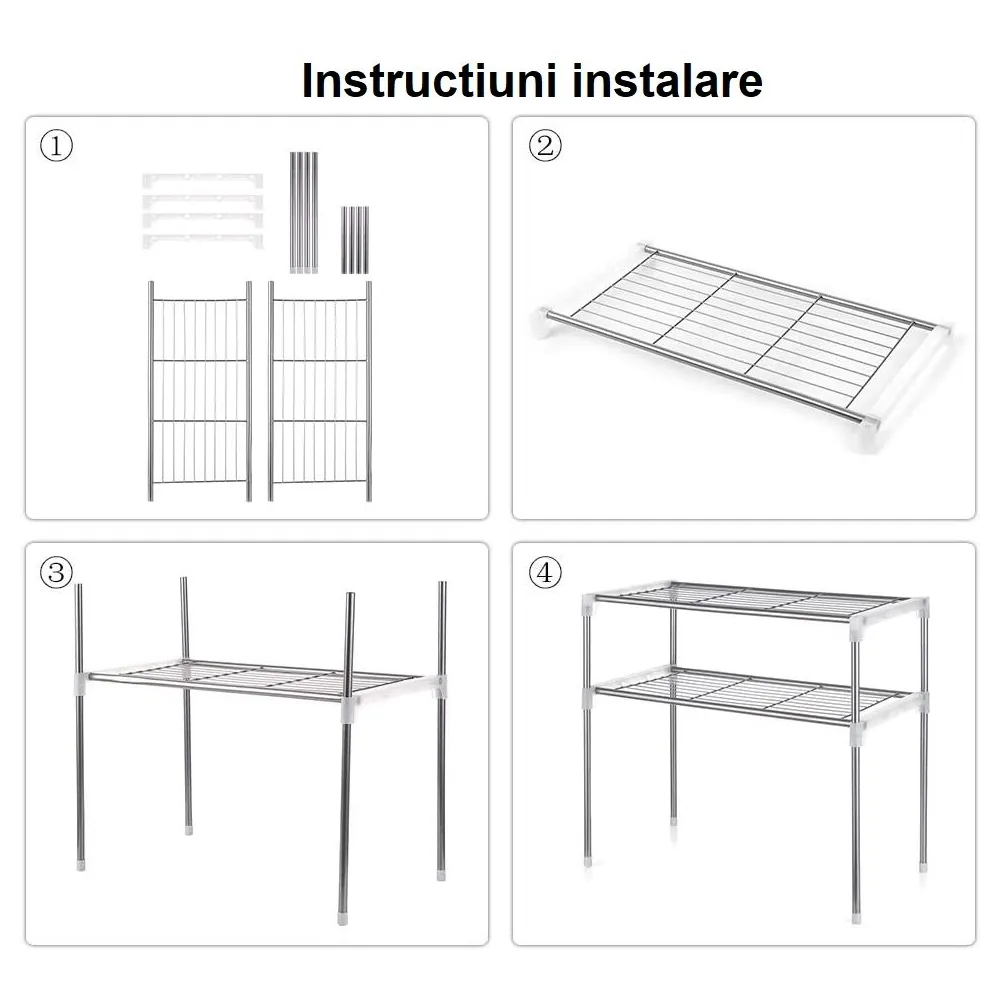 Instructiuni instalare

①

②

③

④