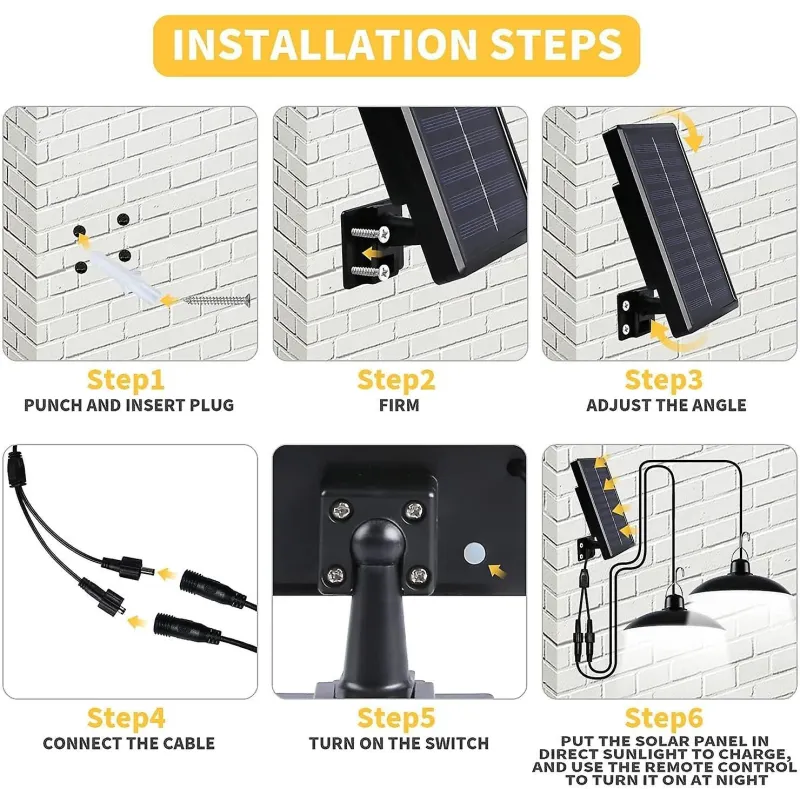 INSTALLATION STEPS

Step1
PUNCH AND INSERT PLUG

Step2
FIRM

Step3
ADJUST THE ANGLE

Step4
CONNECT THE CABLE

Step5
TURN ON THE SWITCH

Step6
PUT THE SOLAR PANEL IN DIRECT SUNLIGHT TO CHARGE, AND USE THE REMOTE CONTROL TO TURN IT ON AT NIGHT