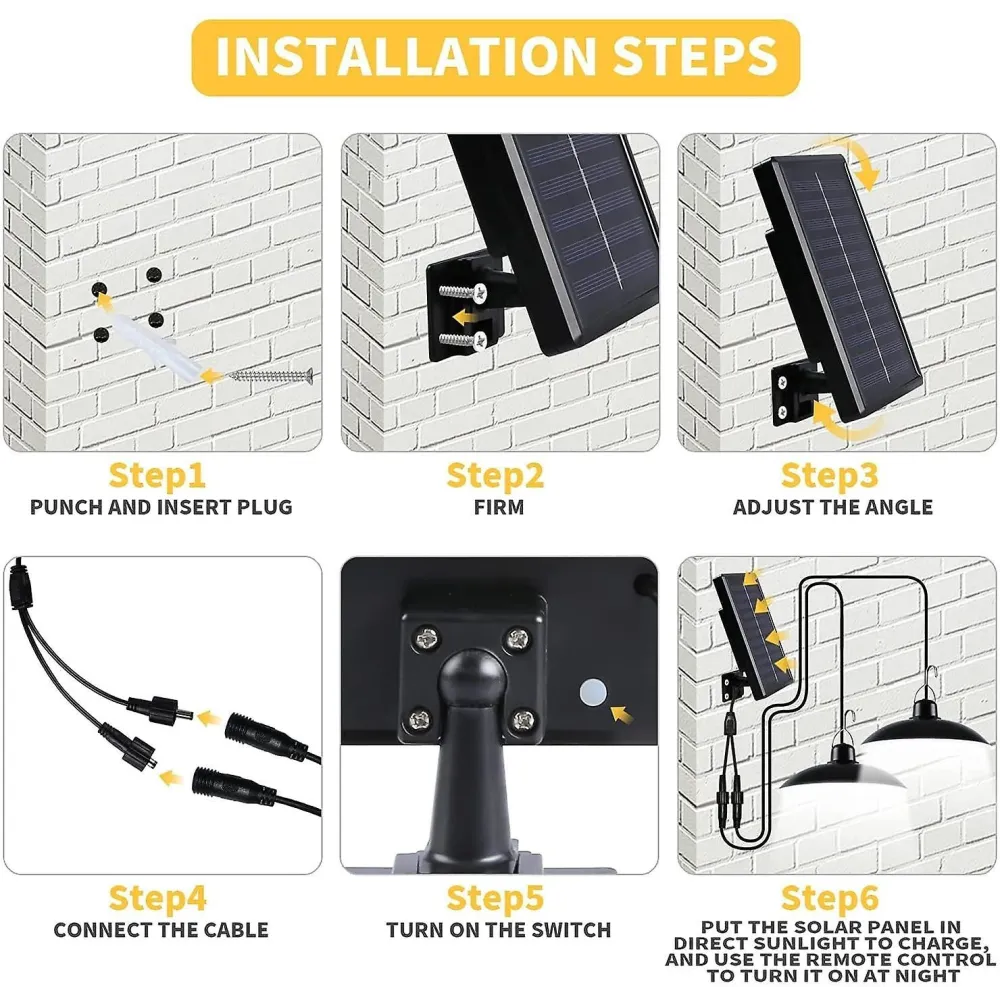 INSTALLATION STEPS

Step1
PUNCH AND INSERT PLUG

Step2
FIRM

Step3
ADJUST THE ANGLE

Step4
CONNECT THE CABLE

Step5
TURN ON THE SWITCH

Step6
PUT THE SOLAR PANEL IN DIRECT SUNLIGHT TO CHARGE, AND USE THE REMOTE CONTROL TO TURN IT ON AT NIGHT