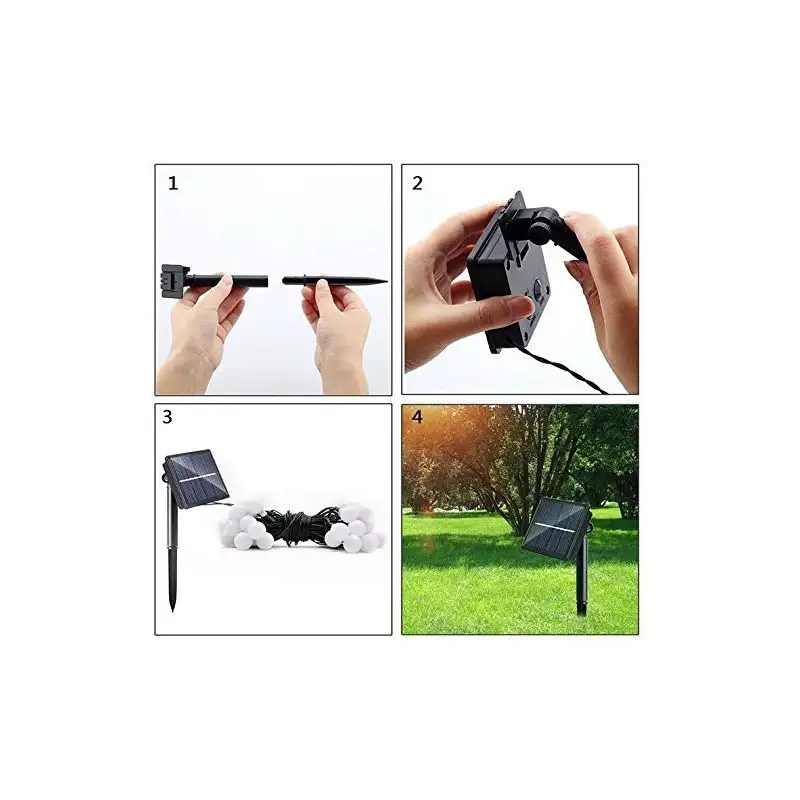 1

2

3

4