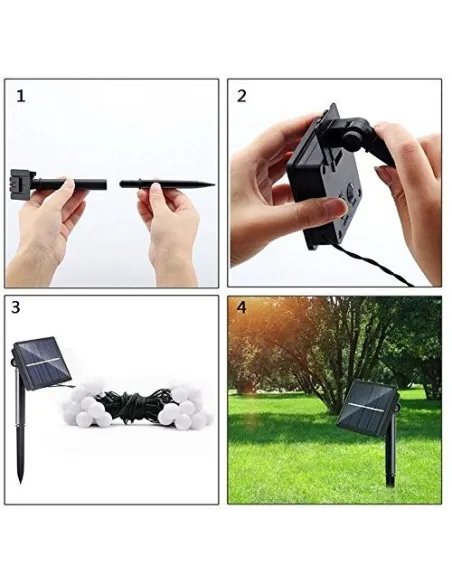 1

2

3

4