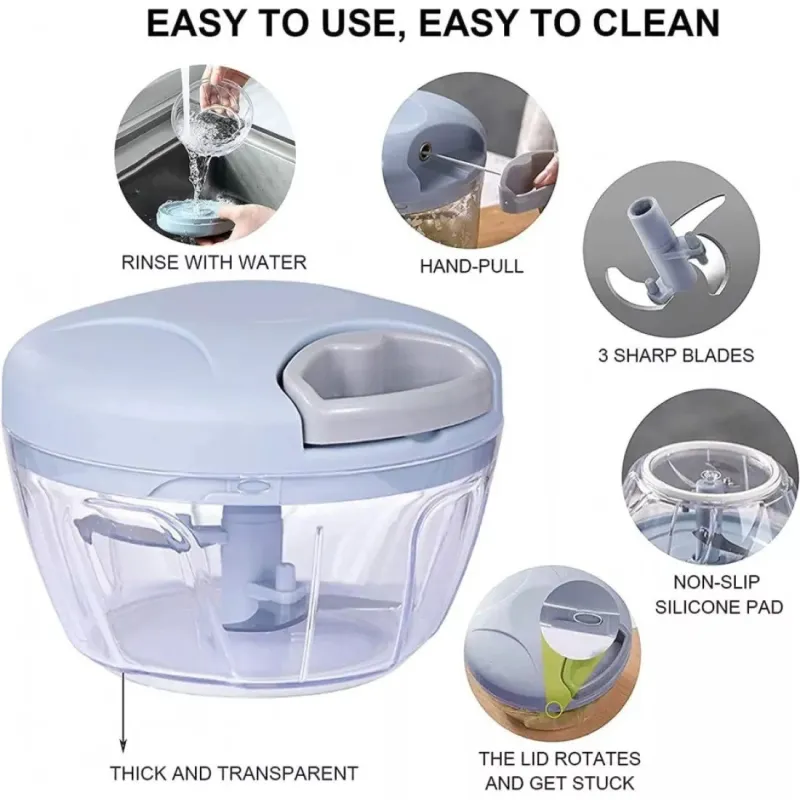 EASY TO USE, EASY TO CLEAN

RINSE WITH WATER

HAND-PULL

3 SHARP BLADES

NON-SLIP SILICONE PAD

THICK AND TRANSPARENT

THE LID ROTATES AND GET STUCK