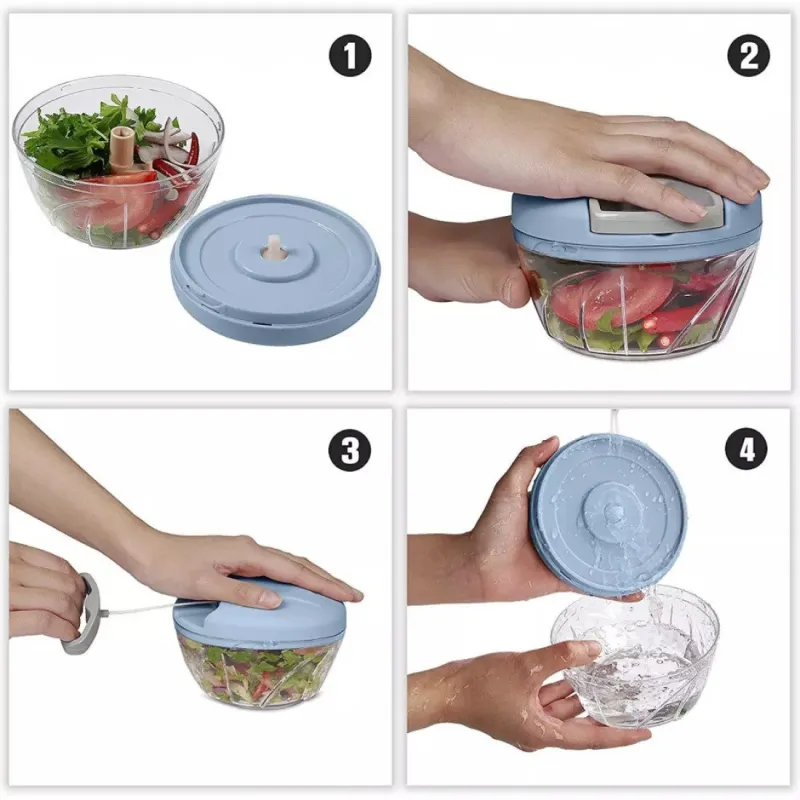 1

2

3

4