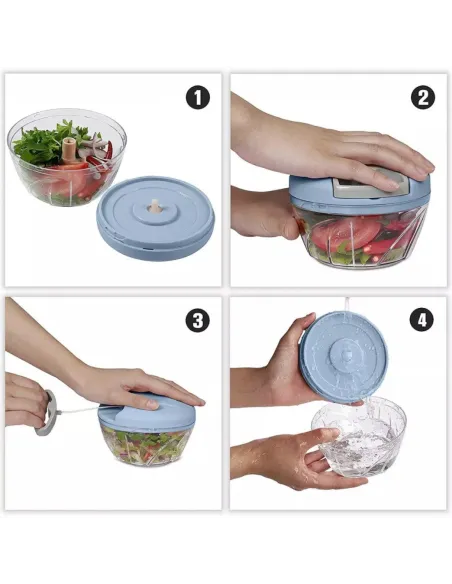 1

2

3

4