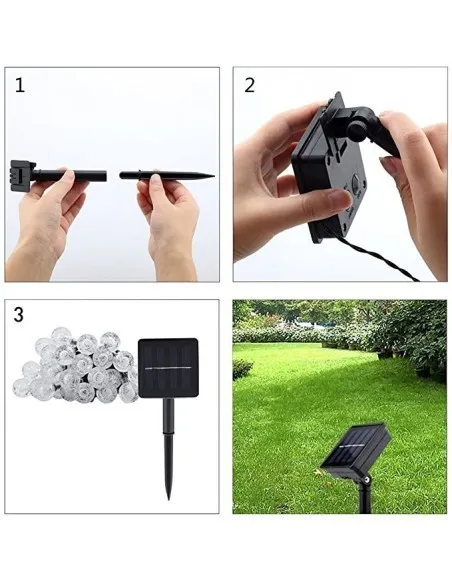 1

2

3