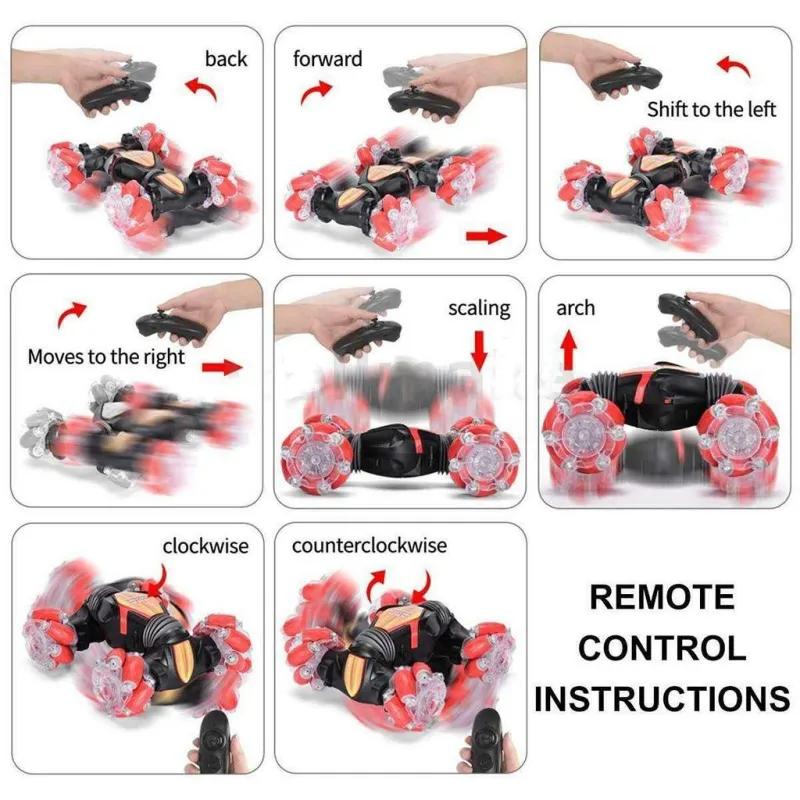 back

forward

Shift to the left

Moves to the right

scaling

arch

clockwise

counterclockwise

REMOTE CONTROL INSTRUCTIONS