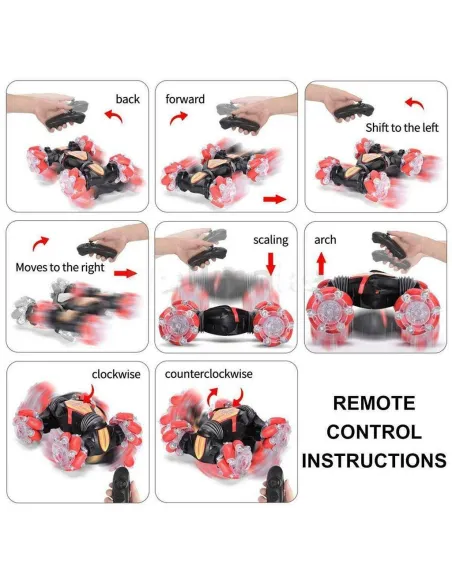 back

forward

Shift to the left

Moves to the right

scaling

arch

clockwise

counterclockwise

REMOTE CONTROL INSTRUCTIONS