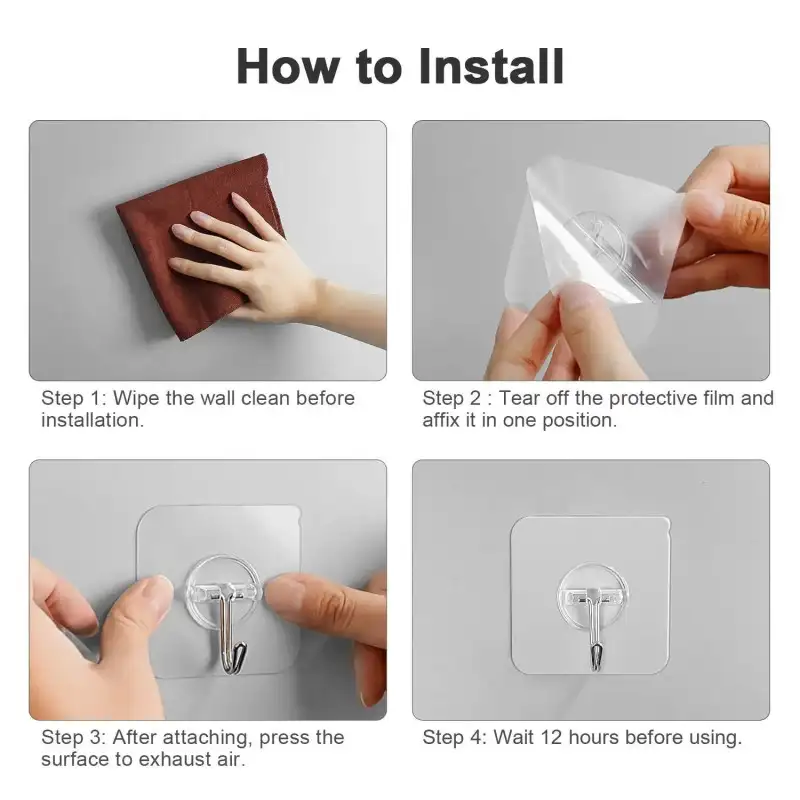 How to Install

Step 1: Wipe the wall clean before installation.

Step 2 : Tear off the protective film and affix it in one position.

Step 3: After attaching, press the surface to exhaust air.

Step 4: Wait 12 hours before using.