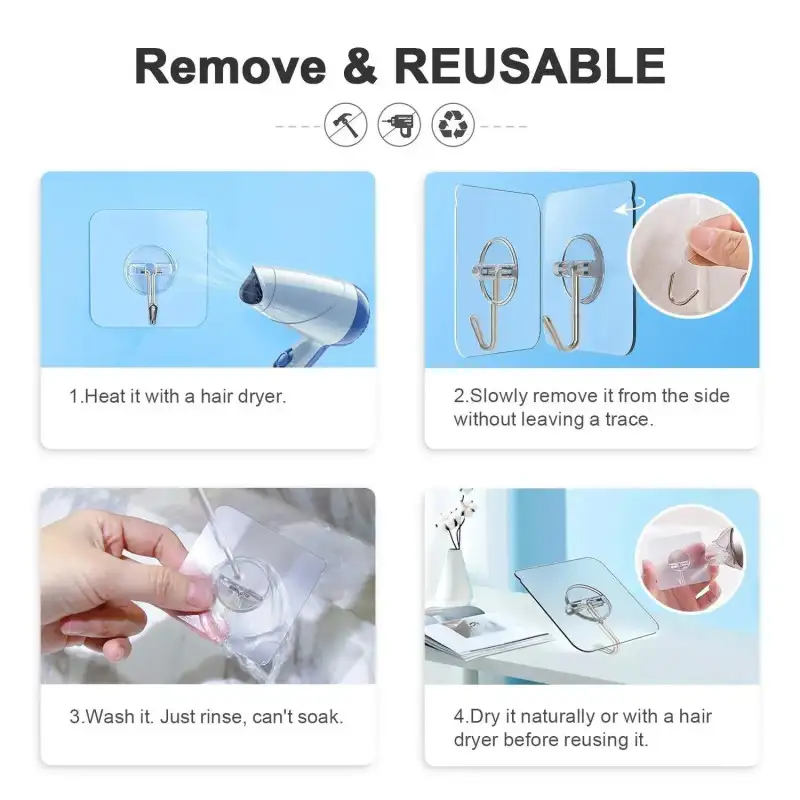 Remove & REUSABLE

1.Heat it with a hair dryer.

2.Slowly remove it from the side without leaving a trace.

3.Wash it. Just rinse, can't soak.

4.Dry it naturally or with a hair dryer before reusing it.