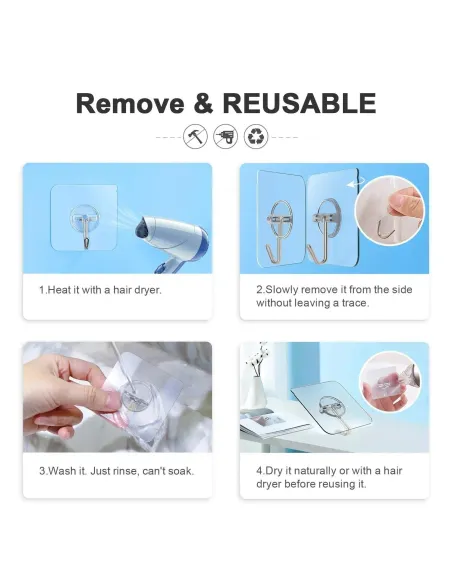 Remove & REUSABLE

1.Heat it with a hair dryer.

2.Slowly remove it from the side without leaving a trace.

3.Wash it. Just rinse, can't soak.

4.Dry it naturally or with a hair dryer before reusing it.