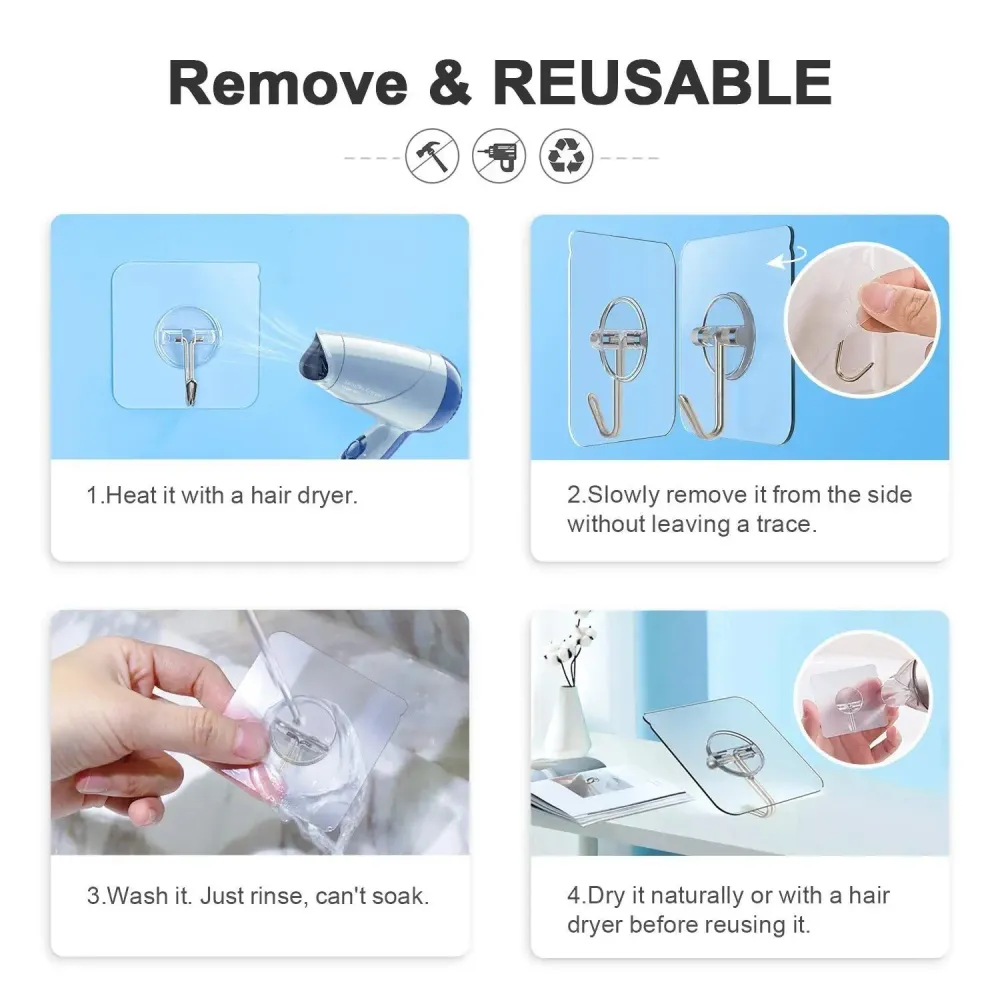 Remove & REUSABLE

1.Heat it with a hair dryer.

2.Slowly remove it from the side without leaving a trace.

3.Wash it. Just rinse, can't soak.

4.Dry it naturally or with a hair dryer before reusing it.