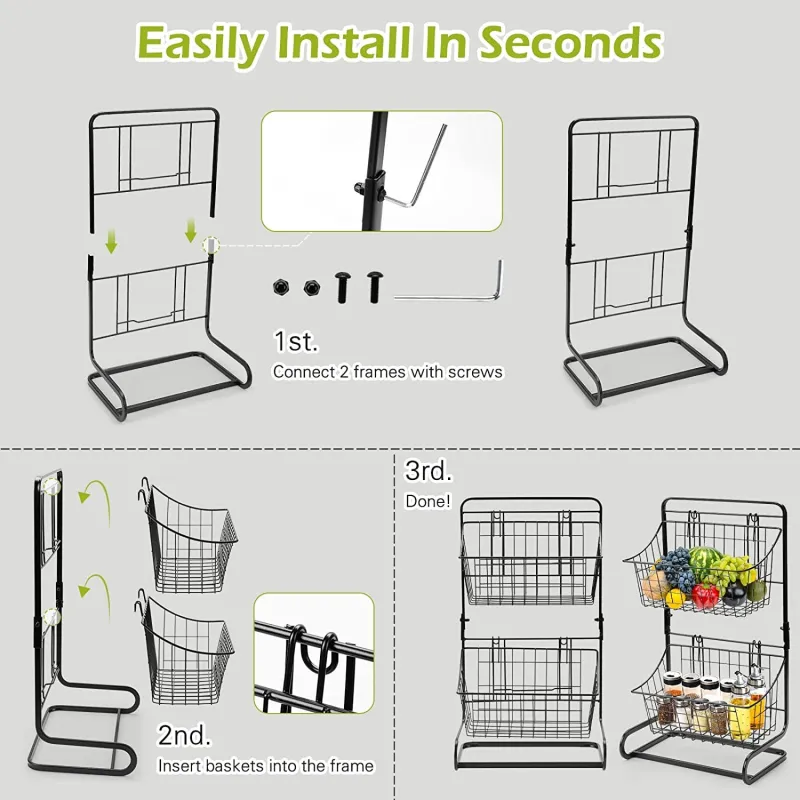 Easily Install In Seconds

1st.
Connect 2 frames with screws

2nd.
Insert baskets into the frame

3rd.
Done!