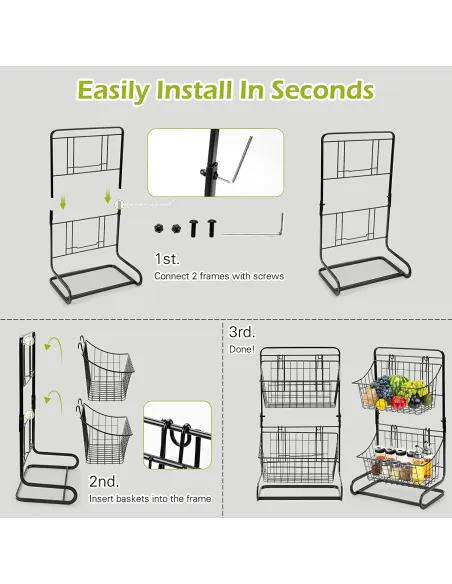 Easily Install In Seconds

1st.
Connect 2 frames with screws

2nd.
Insert baskets into the frame

3rd.
Done!