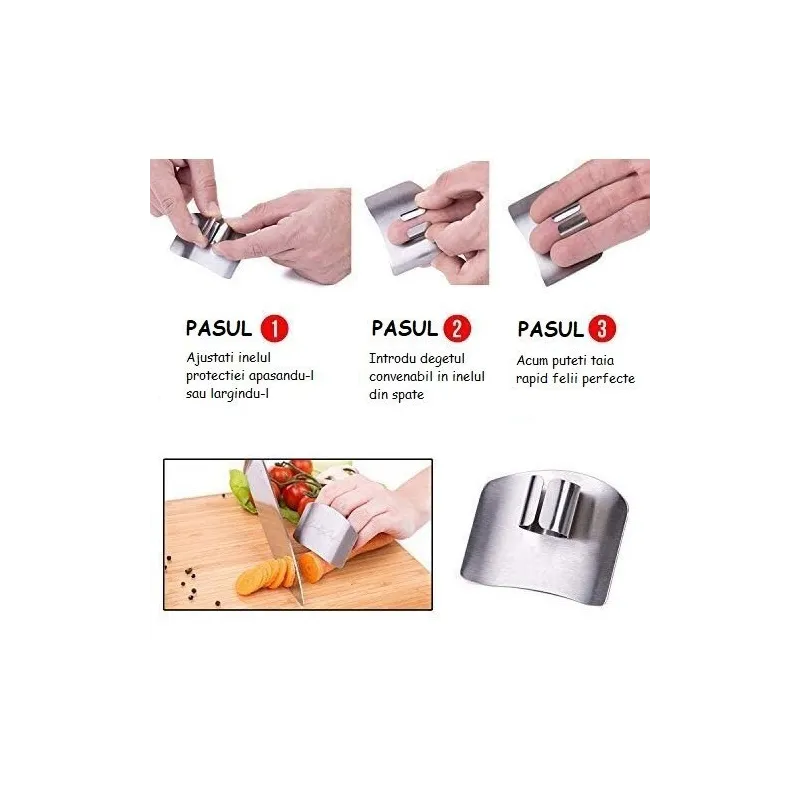 PASUL 1
Ajustati inelul protectiei apasandu-l sau largindu-l

PASUL 2
Introdu degetul convenabil in inelul din spate

PASUL 3
Acum puteti taia rapid felii perfecte