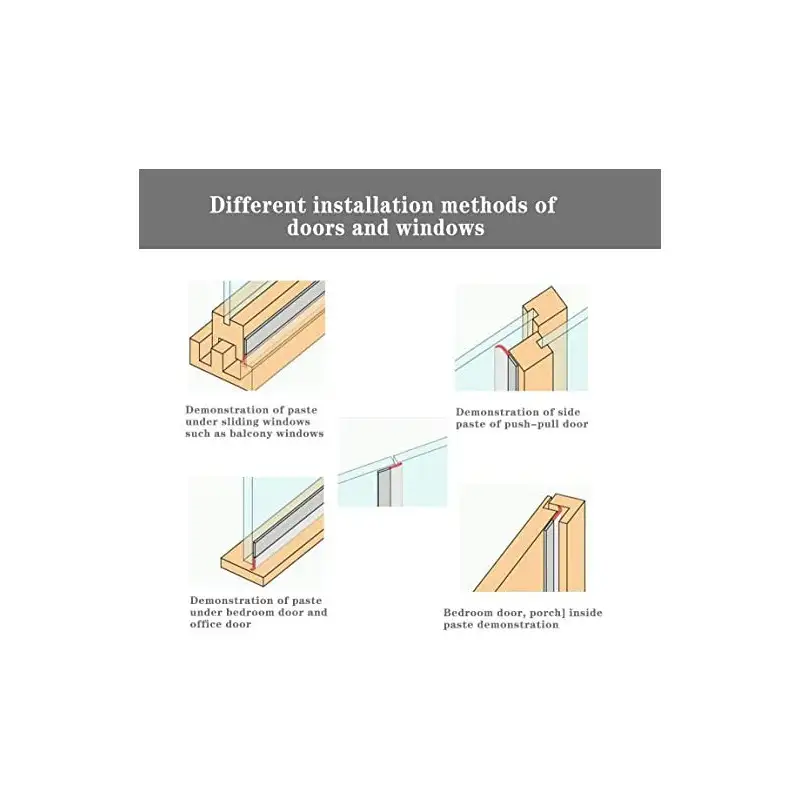 Different installation methods of doors and windows

Demonstration of paste under sliding windows such as balcony windows

Demonstration of side paste of push-pull door

Demonstration of paste under bedroom door and office door

Bedroom door, porch] inside paste demonstration