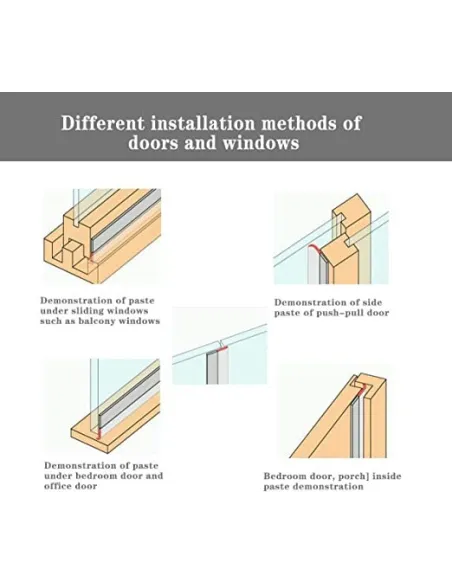 Different installation methods of doors and windows

Demonstration of paste under sliding windows such as balcony windows

Demonstration of side paste of push-pull door

Demonstration of paste under bedroom door and office door

Bedroom door, porch] inside paste demonstration