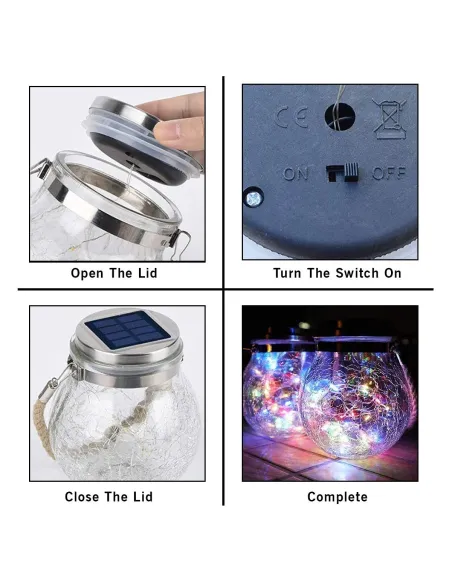 Open The Lid

CE

ON OFF

Turn The Switch On

Close The Lid

Complete